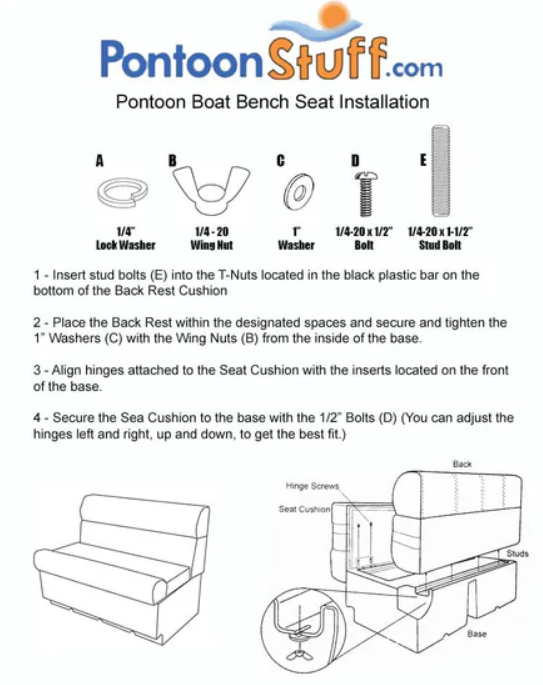 PontoonStuff.com

Pontoon Boat Bench Seat Installation

A
1/4"
Lock Washer

B
1/4 - 20
Wing Nut

C
1"
Washer

D
1/4-20 x 1/2"
Bolt

E
1/4-20 x 1-1/2"
Stud Bolt

1 - Insert stud bolts (E) into the T-Nuts located in the black plastic bar on the bottom of the Back Rest Cushion

2 - Place the Back Rest within the designated spaces and secure and tighten the 1" Washers (C) with the Wing Nuts (B) from the inside of the base.

3 - Align hinges attached to the Seat Cushion with the inserts located on the front of the base.

4 - Secure the Sea Cushion to the base with the 1/2" Bolts (D) (You can adjust the hinges left and right, up and down, to get the best fit.)

Back
Hinge Screws
Seat Cushion
Studs
Base